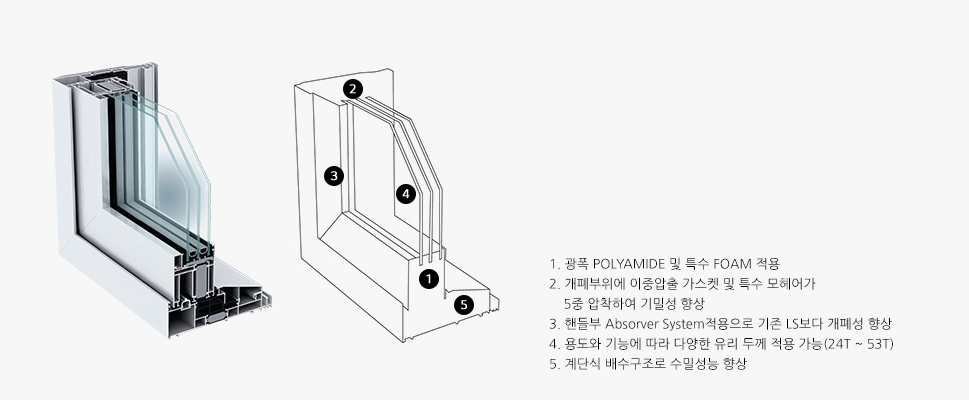 2
3
4
1
5

1. 광폭 POLYAMIDE 및 특수 FOAM 적용
2. 개폐부위에 이중압출 가스켓 및 특수 모헤어가 5중 압착하여 기밀성 향상
3. 핸들부 Absorver System적용으로 기존 LS보다 개폐성 향상
4. 용도와 기능에 따라 다양한 유리 두께 적용 가능(24T ~ 53T)
5. 계단식 배수구조로 수밀성능 향상