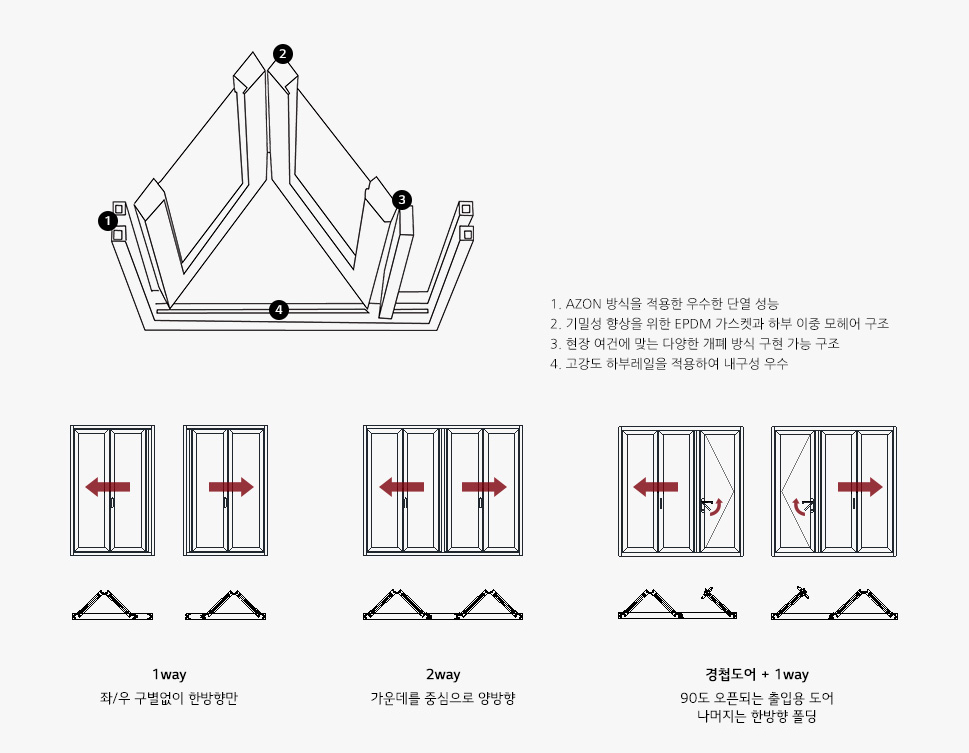 2

1

3

4

1. AZON 방식을 적용한 우수한 단열 성능
2. 기밀성 향상을 위한 EPDM 가스켓과 하부 이중 모헤어 구조
3. 현장 여건에 맞는 다양한 개폐 방식 구현 가능 구조
4. 고강도 하부레일을 적용하여 내구성 우수

1way
좌/우 구별없이 한방향만

2way
가운데를 중심으로 양방향

경첩도어 + 1way
90도 오픈되는 출입용 도어
나머지는 한방향 폴딩